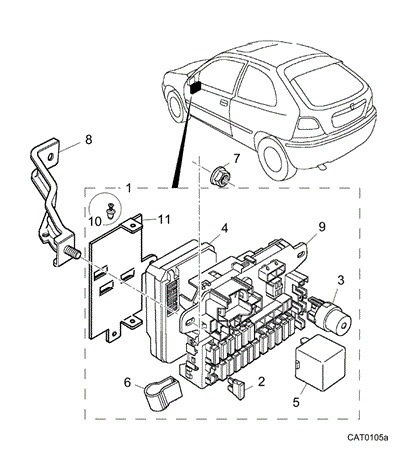 8
7
1
10
11
4
9
3
6
2
5
CAT0105a