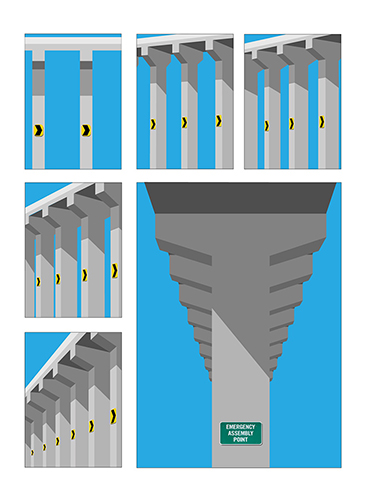 EMERGENCY ASSEMBLY POINT