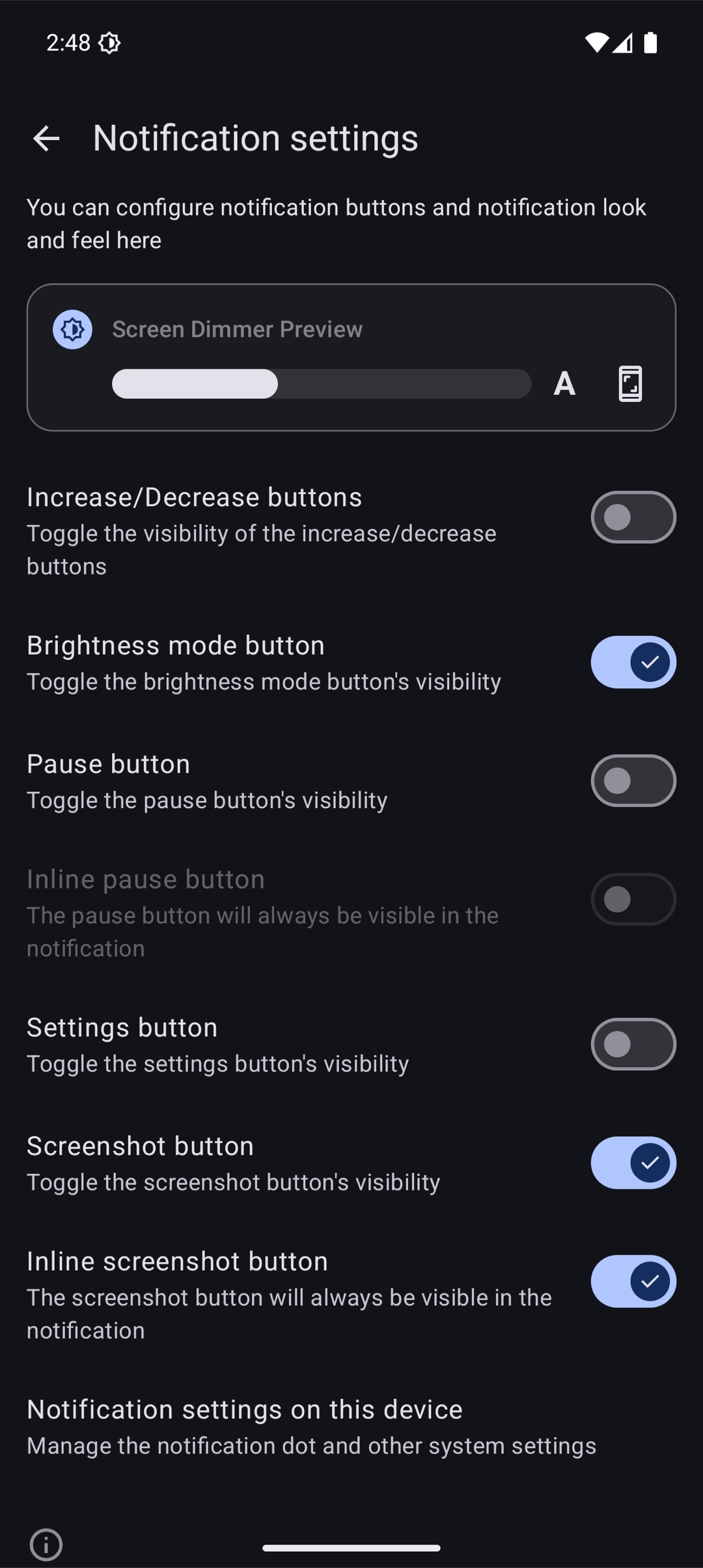 2:48

Notification settings

You can configure notification buttons and notification look and feel here

Screen Dimmer Preview

A

Increase/Decrease buttons
Toggle the visibility of the increase/decrease buttons

Brightness mode button
Toggle the brightness mode button's visibility

Pause button
Toggle the pause button's visibility

Inline pause button
The pause button will always be visible in the notification

Settings button
Toggle the settings button's visibility

Screenshot button
Toggle the screenshot button's visibility

Inline screenshot button
The screenshot button will always be visible in the notification

Notification settings on this device
Manage the notification dot and other system settings