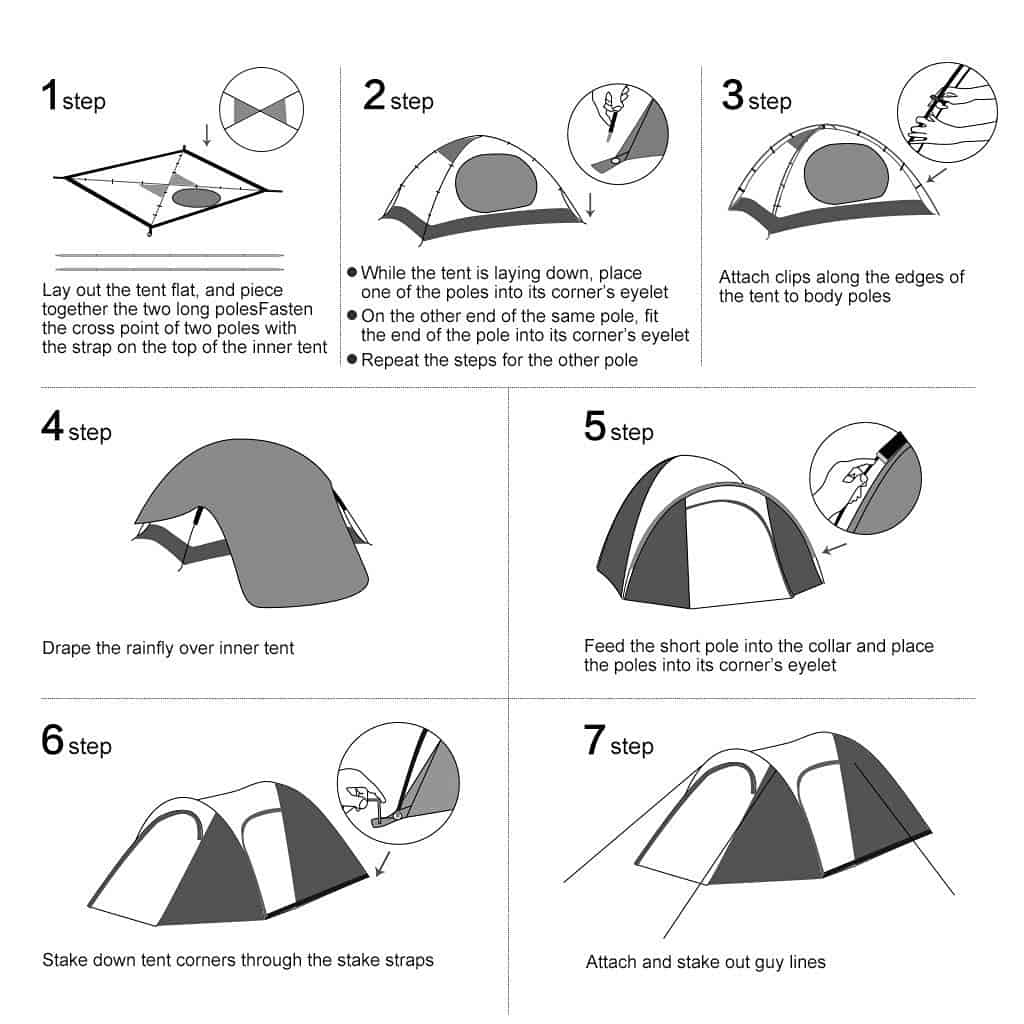 1 step

Lay out the tent flat, and piece together the two long polesFasten the cross point of two poles with the strap on the top of the inner tent

2 step

● While the tent is laying down, place one of the poles into its corner's eyelet
● On the other end of the same pole, fit the end of the pole into its corner's eyelet
● Repeat the steps for the other pole

3 step

Attach clips along the edges of the tent to body poles

4 step

Drape the rainfly over inner tent

5 step

Feed the short pole into the collar and place the poles into its corner's eyelet

6 step

Stake down tent corners through the stake straps

7 step

Attach and stake out guy lines