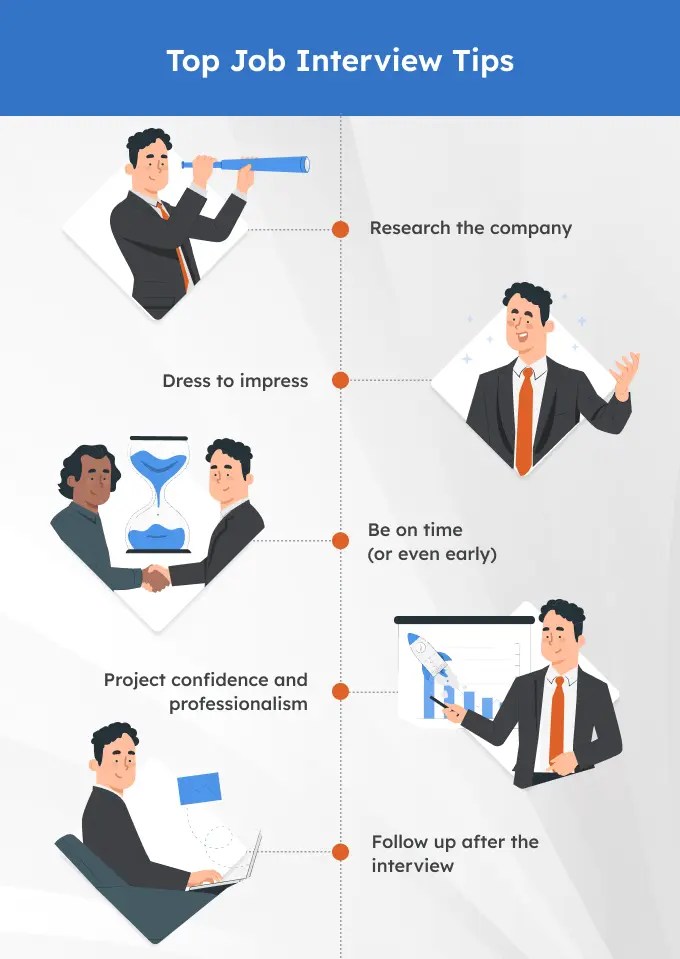 Top Job Interview Tips

Research the company

Dress to impress

Be on time (or even early)

Project confidence and professionalism

Follow up after the interview