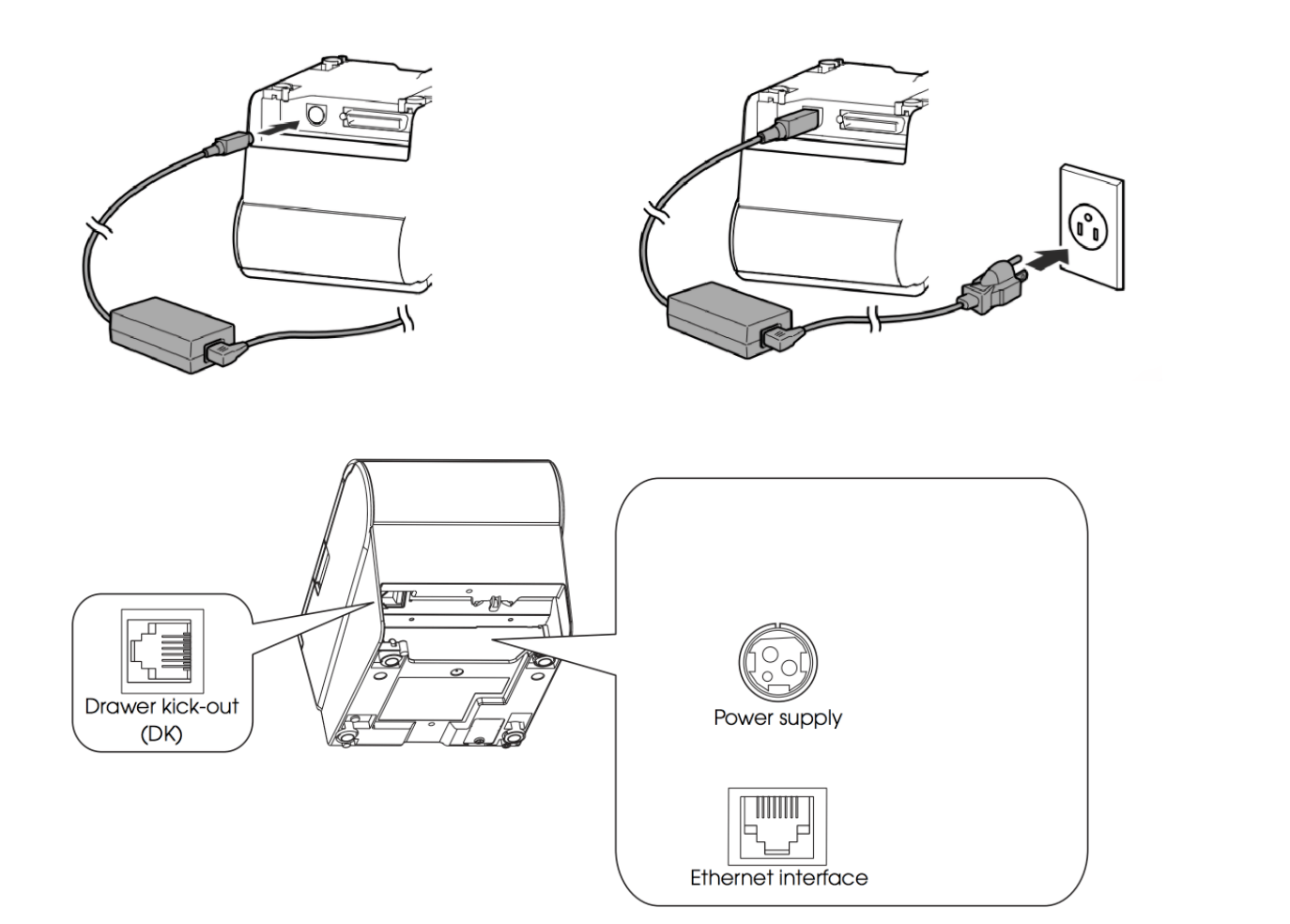 Drawer kick-out
(DK)

Power supply

Ethernet interface