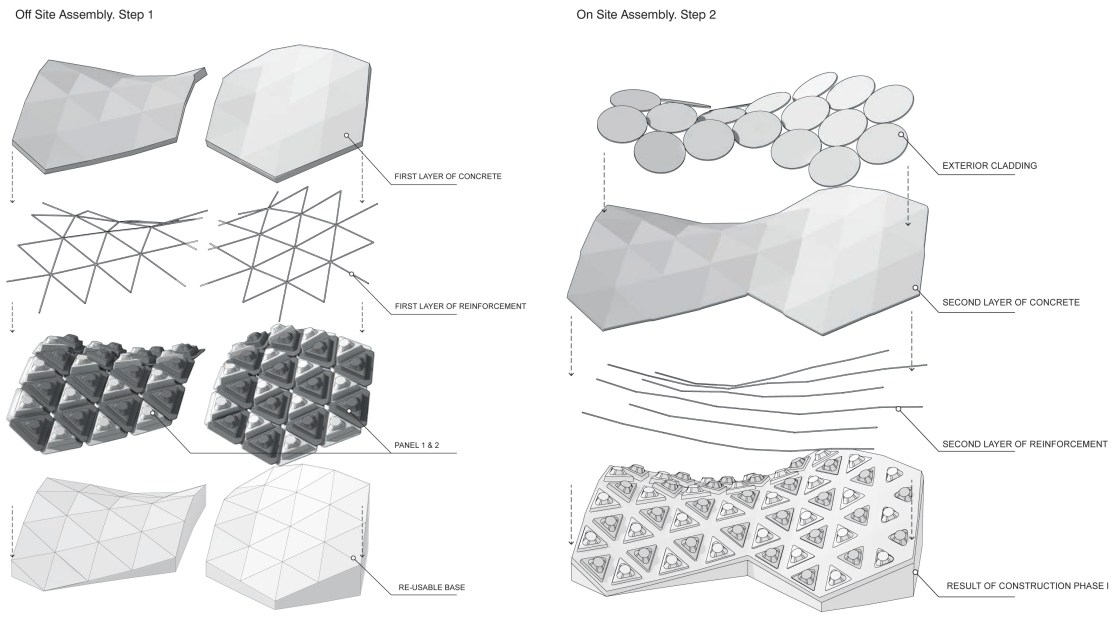 Off Site Assembly. Step 1

FIRST LAYER OF CONCRETE

FIRST LAYER OF REINFORCEMENT

PANEL 1 & 2

RE-USABLE BASE

On Site Assembly. Step 2

EXTERIOR CLADDING

SECOND LAYER OF CONCRETE

SECOND LAYER OF REINFORCEMENT

RESULT OF CONSTRUCTION PHASE I