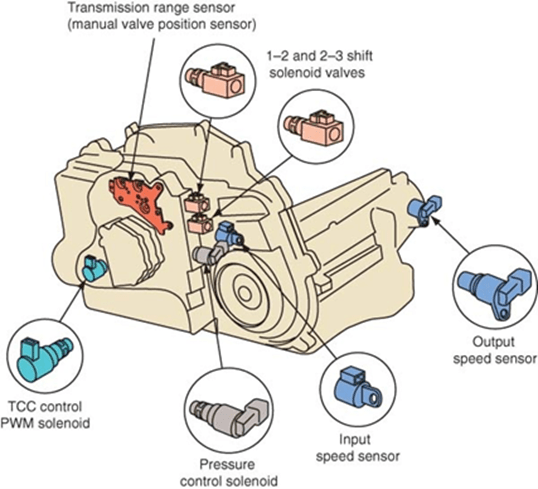 Transmission range sensor
(manual valve position sensor)

1–2 and 2–3 shift
solenoid valves

Output
speed sensor

TCC control
PWM solenoid

Input
speed sensor

Pressure
control solenoid