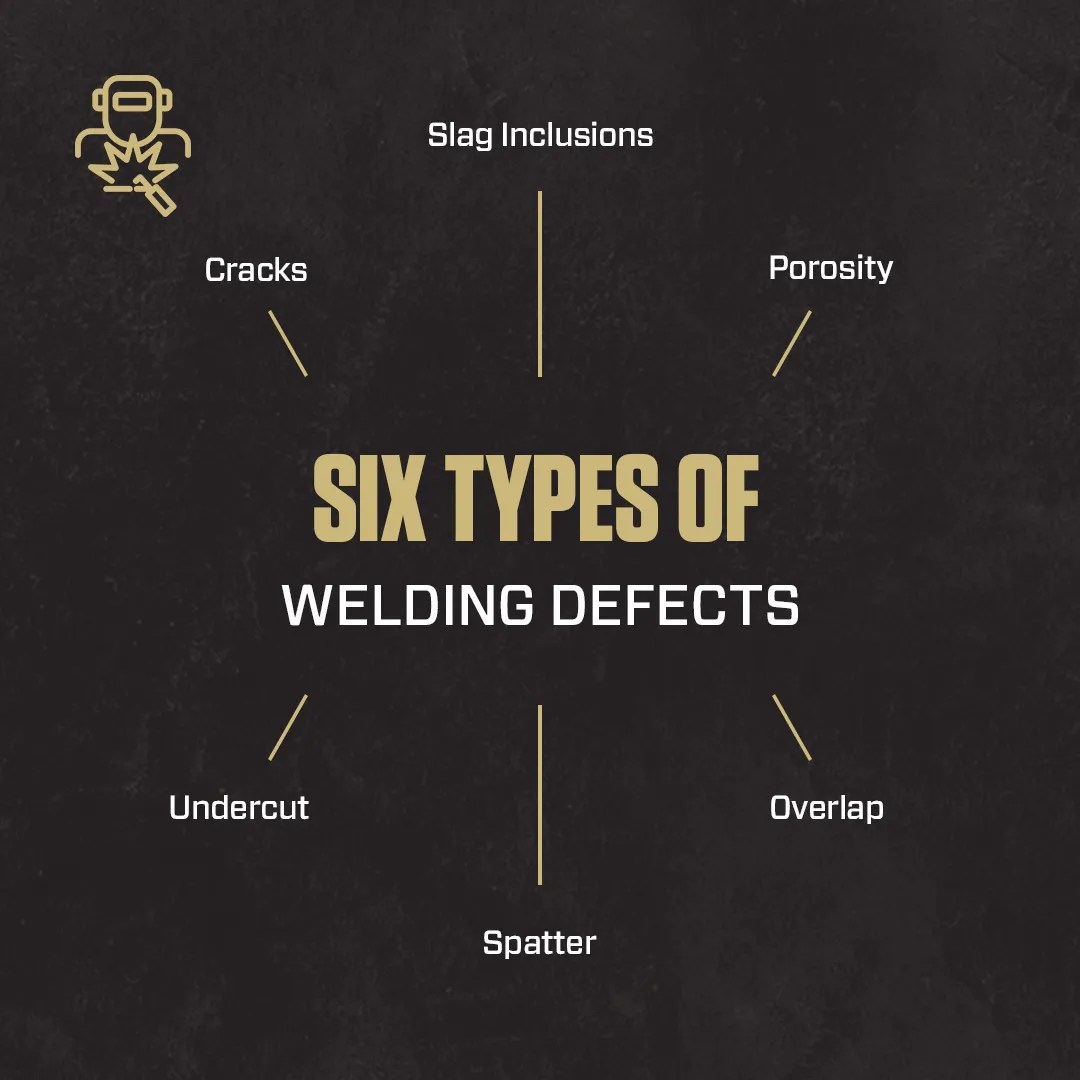 Slag Inclusions

Cracks

Porosity

SIX TYPES OF

WELDING DEFECTS

Undercut

Overlap

Spatter