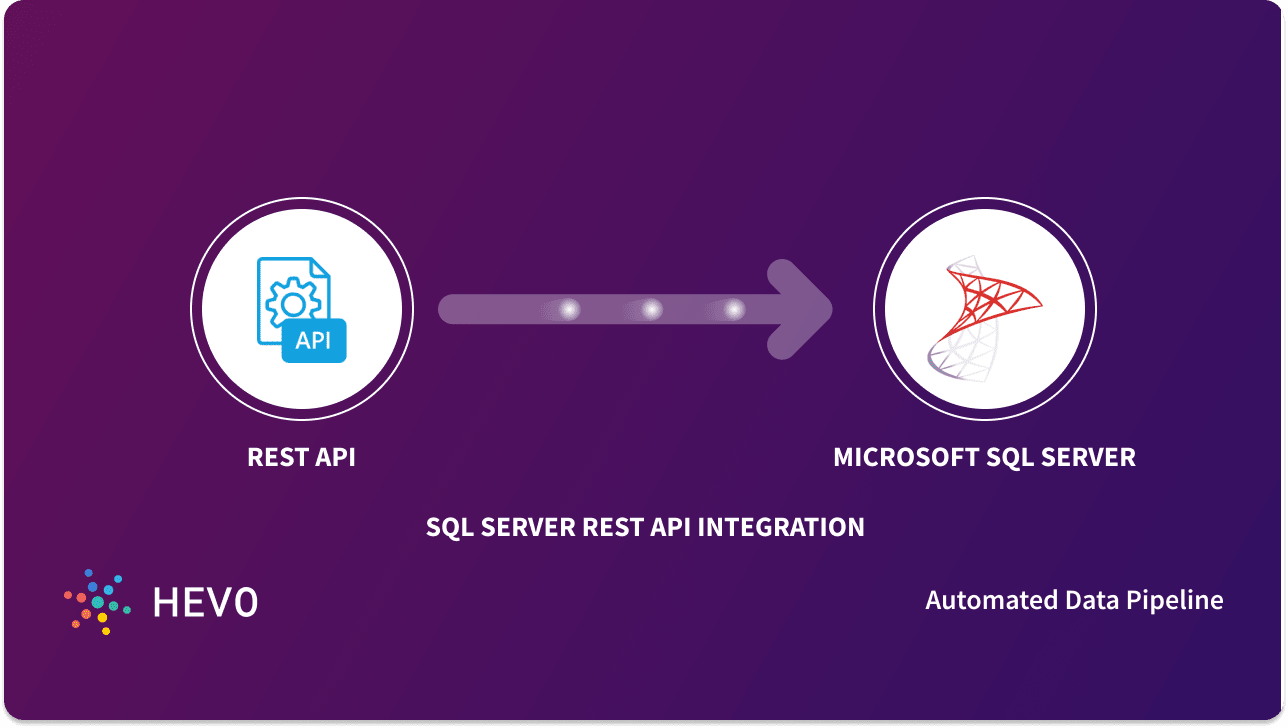 API

REST API

MICROSOFT SQL SERVER

SQL SERVER REST API INTEGRATION

HEVO

Automated Data Pipeline