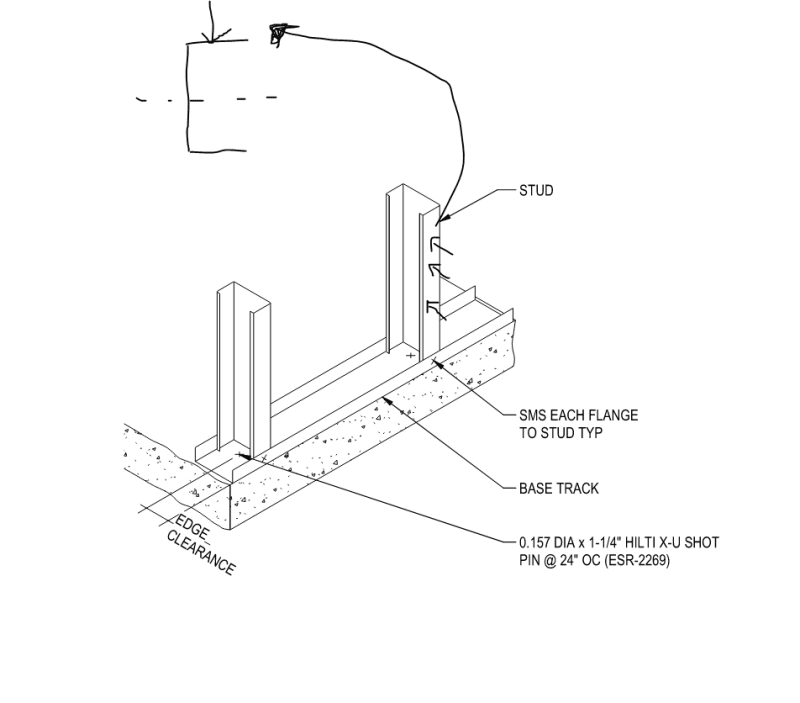 STUD

SMS EACH FLANGE TO STUD TYP

BASE TRACK

EDGE CLEARANCE

0.157 DIA x 1-1/4" HILTI X-U SHOT PIN @ 24" OC (ESR-2269)