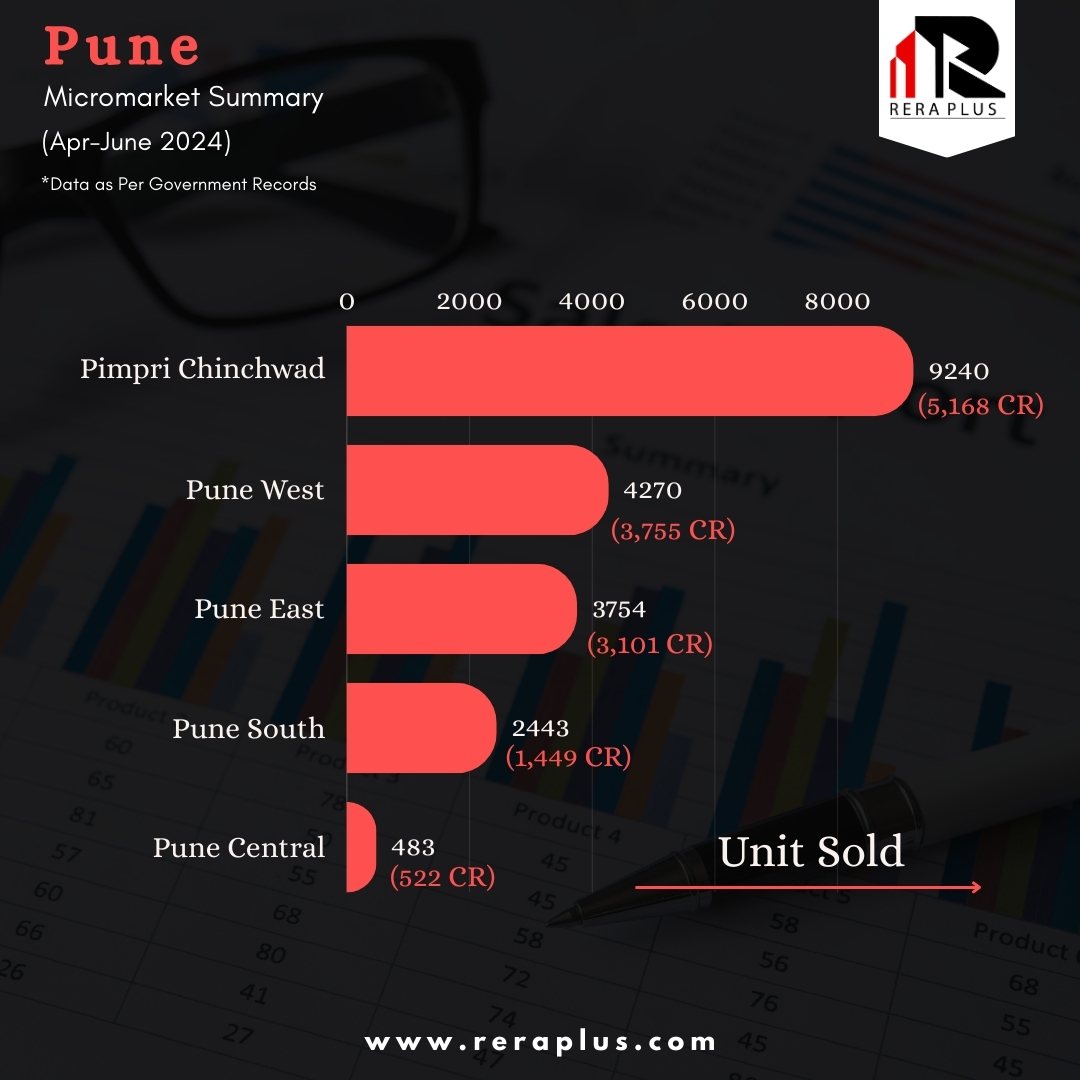 Pune
Micromarket Summary
(Apr-June 2024)
*Data as Per Government Records

RERA PLUS

0 2000 4000 6000 8000

Pimpri Chinchwad 9240 (5,168 CR)
Pune West 4270 (3,755 CR)
Pune East 3754 (3,101 CR)
Pune South 2443 (1,449 CR)
Pune Central 483 (522 CR)

Unit Sold

www.reraplus.com