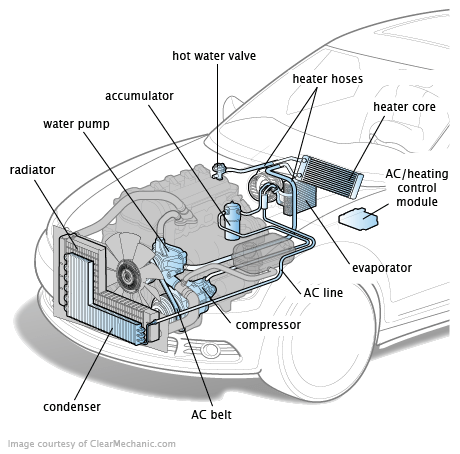 hot water valve

heater hoses

accumulator

heater core

water pump

radiator

AC/heating control module

evaporator

AC line

compressor

condenser

AC belt

Image courtesy of ClearMechanic.com