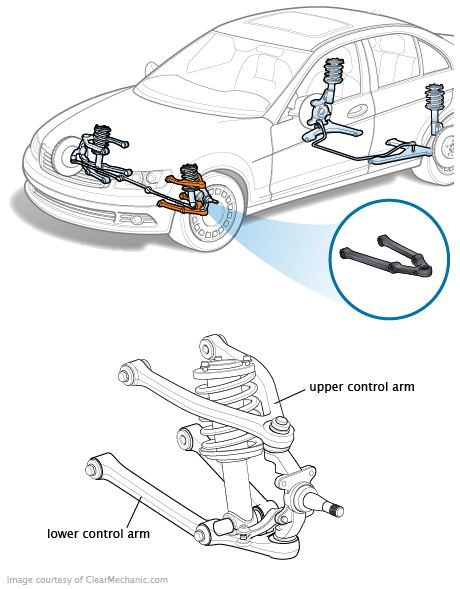 upper control arm

lower control arm

Image courtesy of ClearMechanic.com