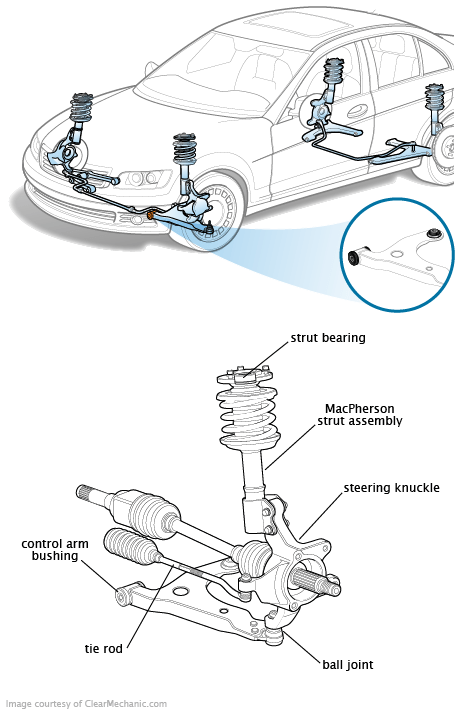 strut bearing

MacPherson strut assembly

steering knuckle

control arm bushing

tie rod

ball joint

Image courtesy of ClearMechanic.com