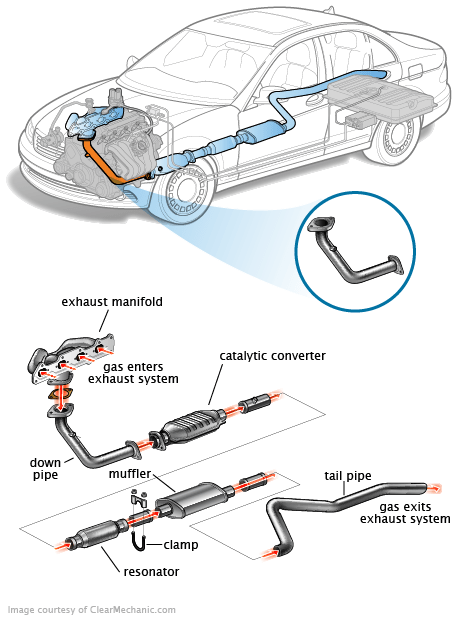 exhaust manifold

gas enters exhaust system

catalytic converter

down pipe

muffler

tail pipe

gas exits exhaust system

clamp

resonator

Image courtesy of ClearMechanic.com