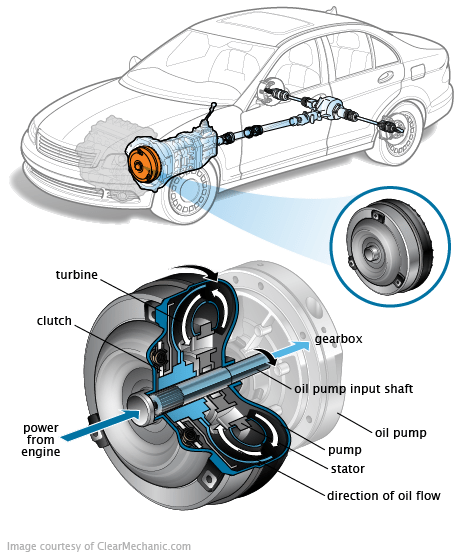 turbine

clutch

gearbox

oil pump input shaft

power from engine

oil pump

pump

stator

direction of oil flow

Image courtesy of ClearMechanic.com