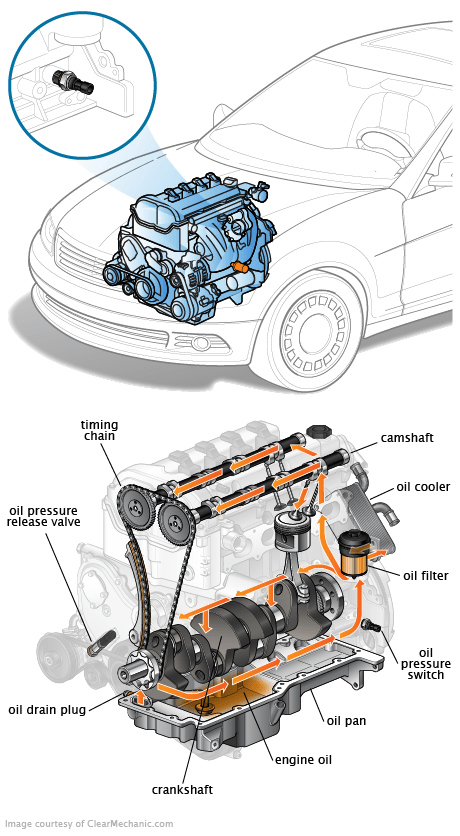 timing chain

camshaft

oil cooler

oil pressure release valve

oil filter

oil pressure switch

oil drain plug

oil pan

engine oil

crankshaft

Image courtesy of ClearMechanic.com