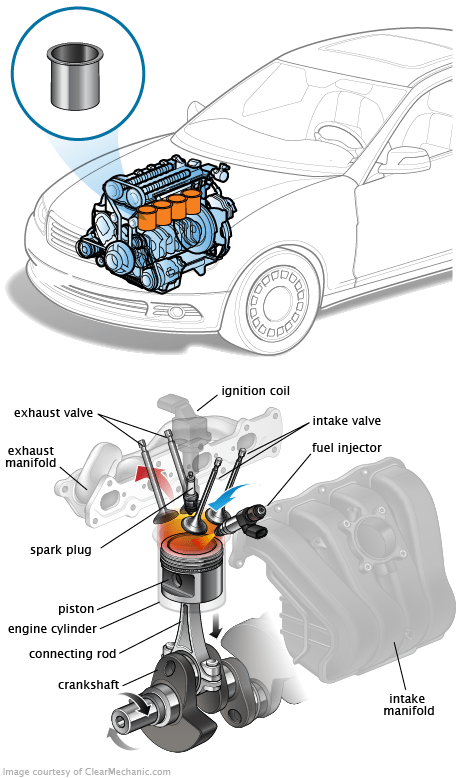 ignition coil
exhaust valve
intake valve
exhaust manifold
fuel injector
spark plug
piston
engine cylinder
connecting rod
crankshaft
intake manifold
Image courtesy of ClearMechanic.com