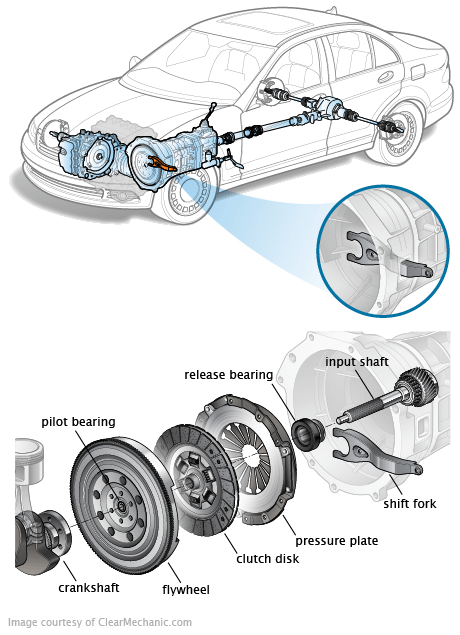 input shaft
release bearing
pilot bearing
shift fork
pressure plate
clutch disk
crankshaft
flywheel

Image courtesy of ClearMechanic.com