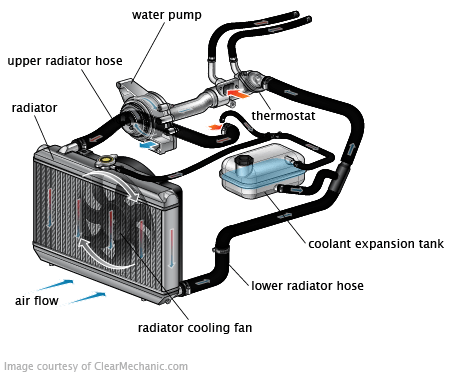 water pump

upper radiator hose

radiator

thermostat

coolant expansion tank

lower radiator hose

air flow

radiator cooling fan

Image courtesy of ClearMechanic.com