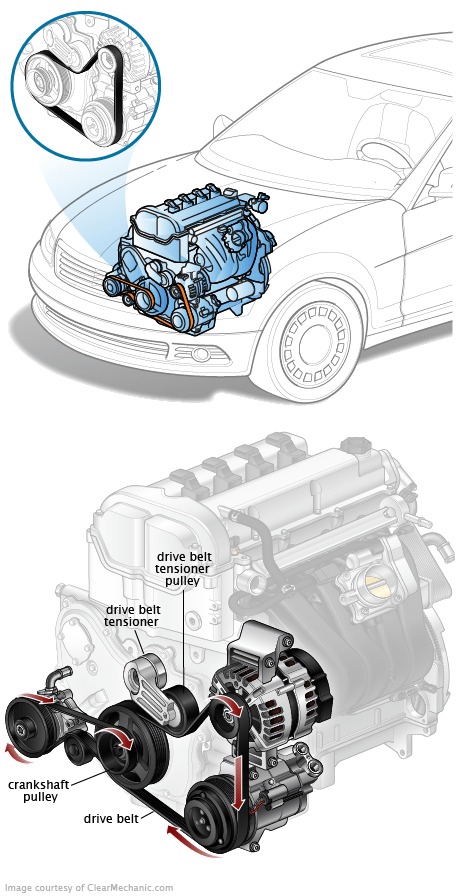 drive belt tensioner pulley

drive belt tensioner

crankshaft pulley

drive belt

Image courtesy of ClearMechanic.com