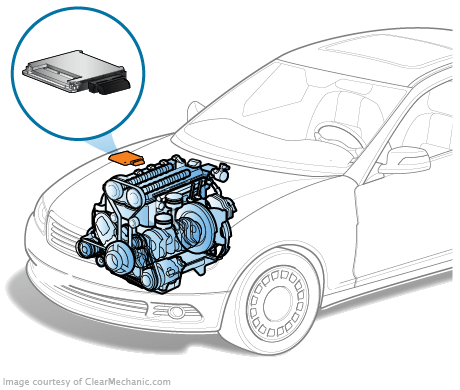 Image courtesy of ClearMechanic.com