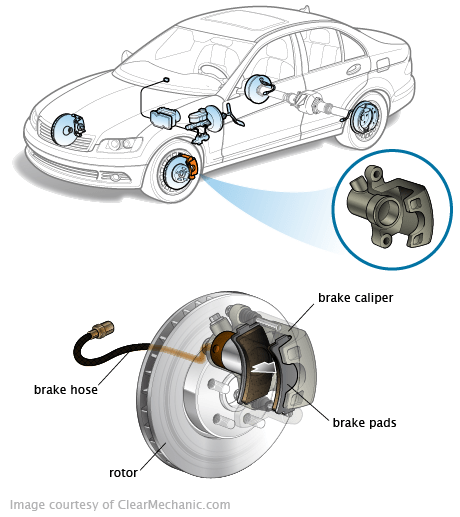 brake caliper

brake hose

brake pads

rotor

Image courtesy of ClearMechanic.com