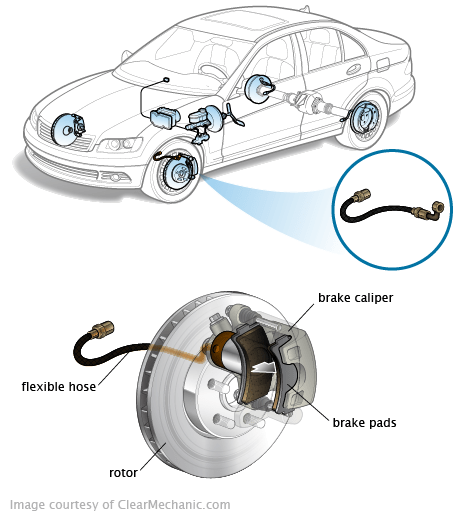 brake caliper

flexible hose

brake pads

rotor

Image courtesy of ClearMechanic.com