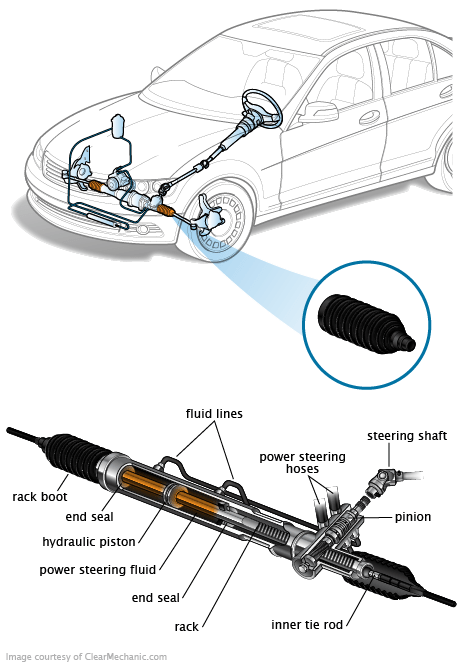 fluid lines

steering shaft

power steering hoses

rack boot

end seal

pinion

hydraulic piston

power steering fluid

end seal

rack

inner tie rod

Image courtesy of ClearMechanic.com