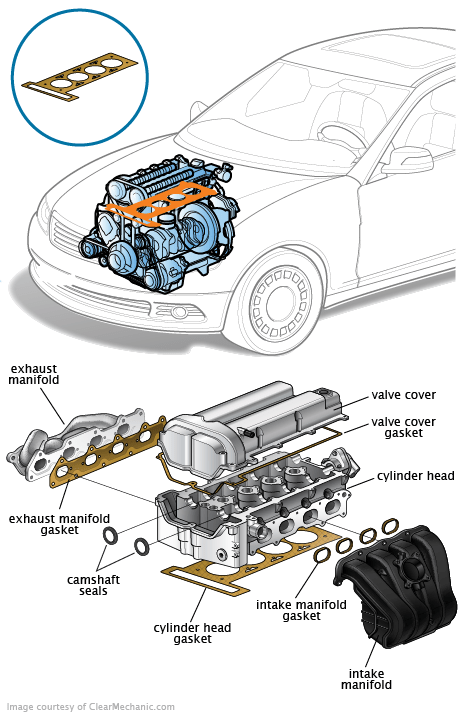 exhaust manifold

valve cover

valve cover gasket

cylinder head

exhaust manifold gasket

camshaft seals

cylinder head gasket

intake manifold gasket

intake manifold

Image courtesy of ClearMechanic.com