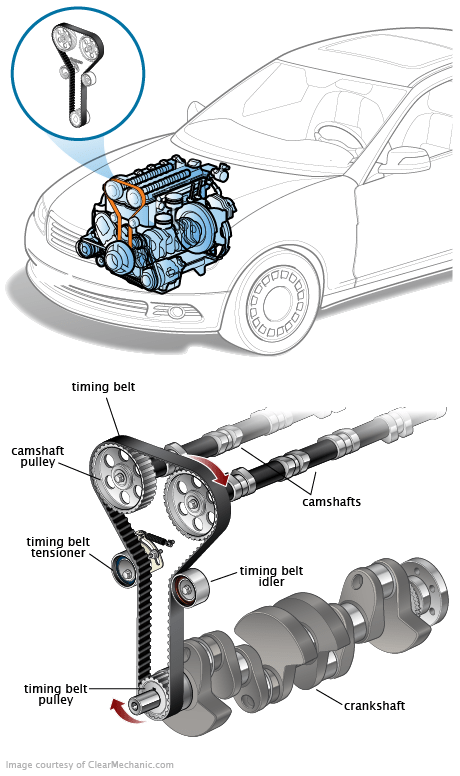 timing belt

camshaft pulley

camshafts

timing belt tensioner

timing belt idler

timing belt pulley

crankshaft

Image courtesy of ClearMechanic.com