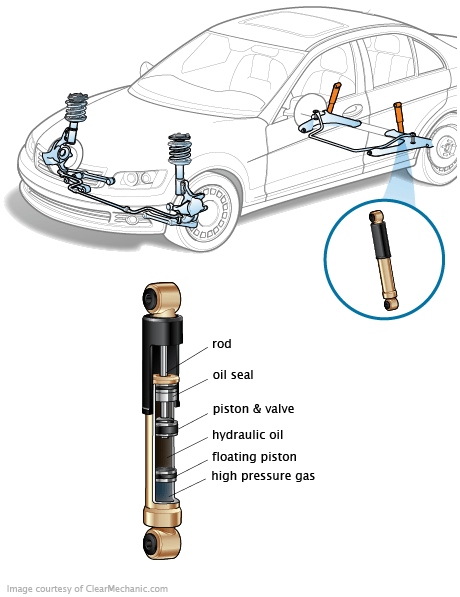 rod
oil seal
piston & valve
hydraulic oil
floating piston
high pressure gas

Image courtesy of ClearMechanic.com