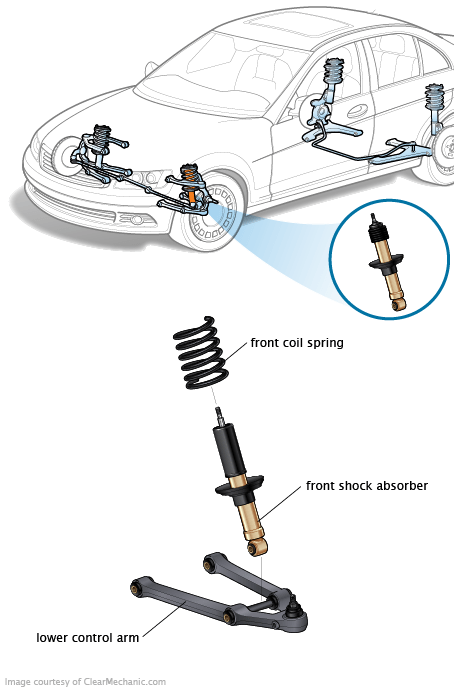 front coil spring

front shock absorber

lower control arm

Image courtesy of ClearMechanic.com