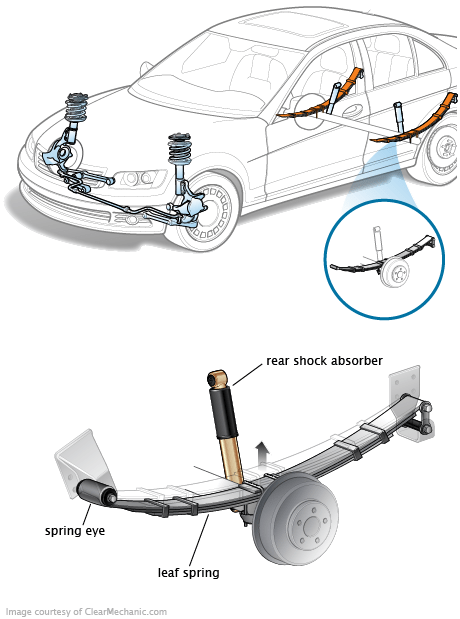 rear shock absorber

spring eye

leaf spring

Image courtesy of ClearMechanic.com