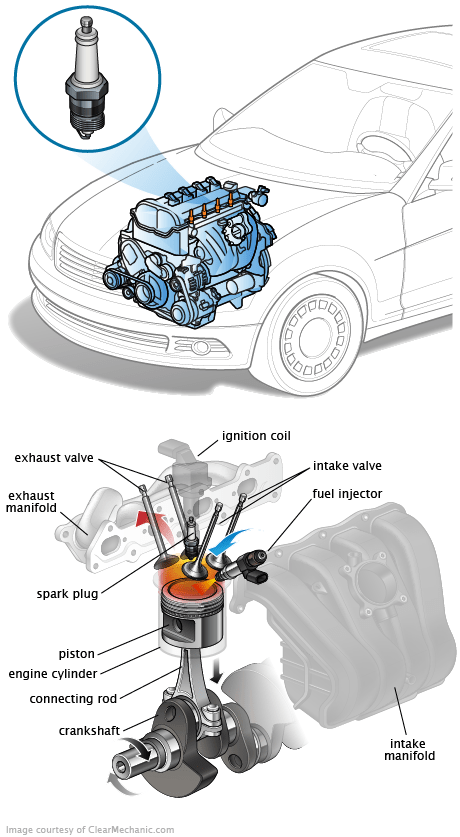 ignition coil
exhaust valve
intake valve
exhaust manifold
fuel injector
spark plug
piston
engine cylinder
connecting rod
crankshaft
intake manifold
Image courtesy of ClearMechanic.com