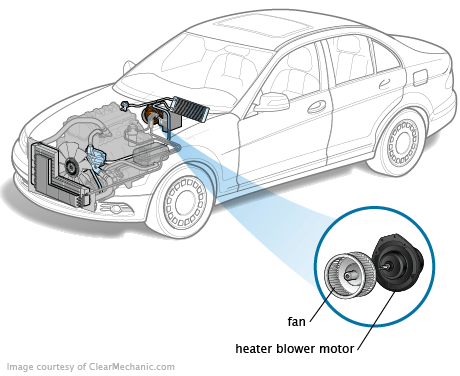 fan

heater blower motor

Image courtesy of ClearMechanic.com