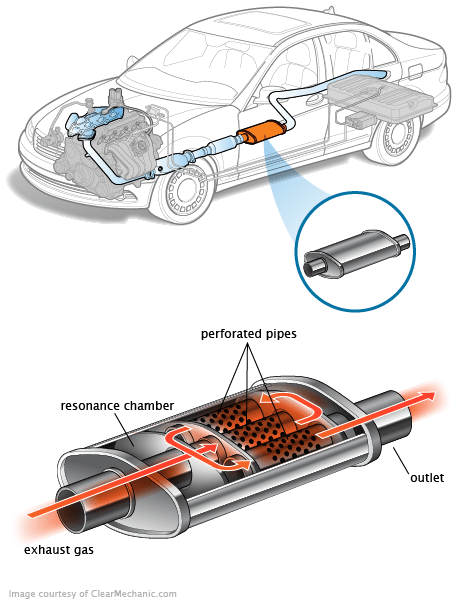 perforated pipes

resonance chamber

outlet

exhaust gas

Image courtesy of ClearMechanic.com