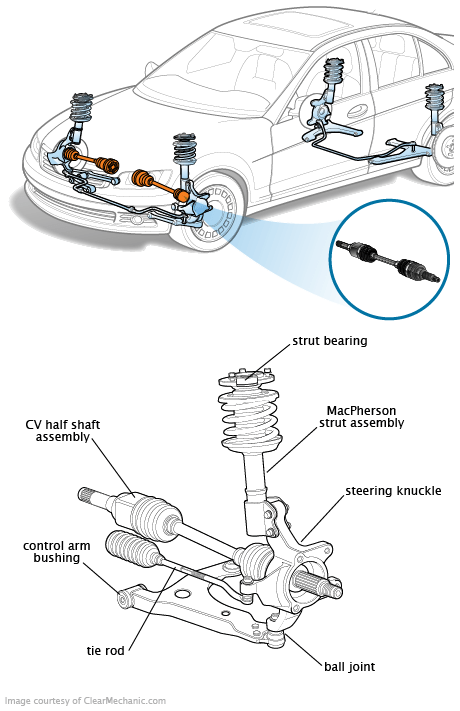 strut bearing

MacPherson strut assembly

CV half shaft assembly

steering knuckle

control arm bushing

tie rod

ball joint

Image courtesy of ClearMechanic.com