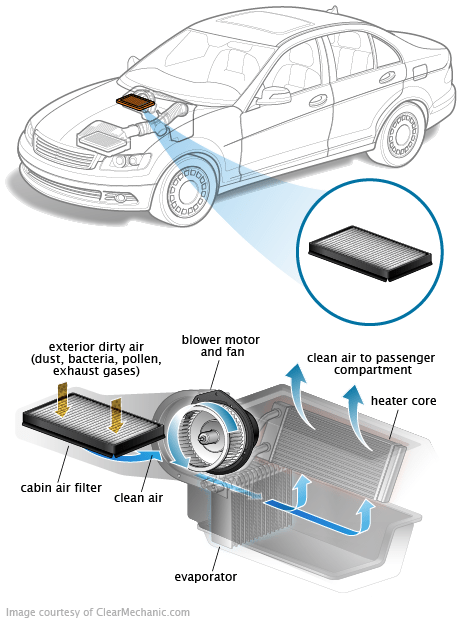 exterior dirty air
(dust, bacteria, pollen, exhaust gases)

blower motor and fan

clean air to passenger compartment

heater core

cabin air filter

clean air

evaporator

Image courtesy of ClearMechanic.com