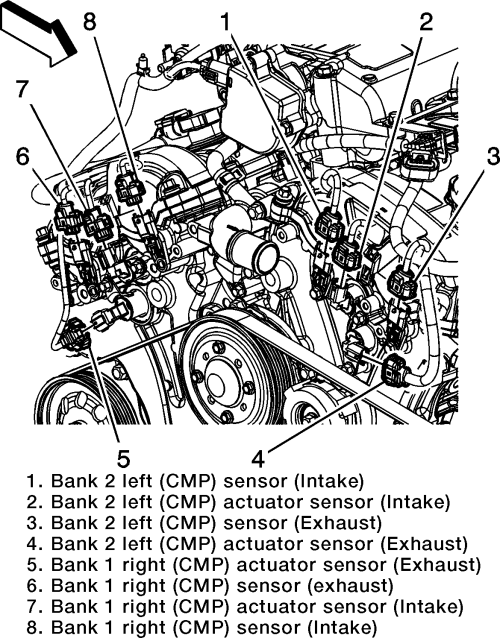 8
1
2
7
6
3
5
4

1. Bank 2 left (CMP) sensor (Intake)
2. Bank 2 left (CMP) actuator sensor (Intake)
3. Bank 2 left (CMP) sensor (Exhaust)
4. Bank 2 left (CMP) actuator sensor (Exhaust)
5. Bank 1 right (CMP) actuator sensor (Exhaust)
6. Bank 1 right (CMP) sensor (exhaust)
7. Bank 1 right (CMP) actuator sensor (Intake)
8. Bank 1 right (CMP) sensor (Intake)