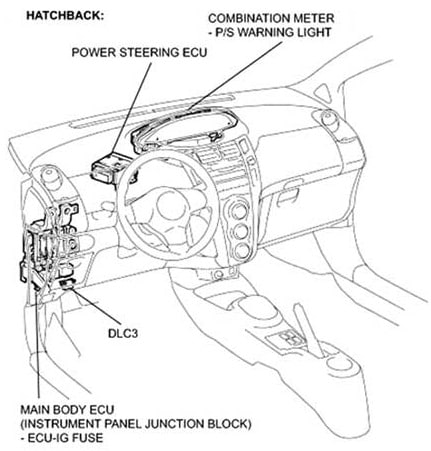 HATCHBACK:

COMBINATION METER
- P/S WARNING LIGHT

POWER STEERING ECU

DLC3

MAIN BODY ECU
(INSTRUMENT PANEL JUNCTION BLOCK)
- ECU-IG FUSE