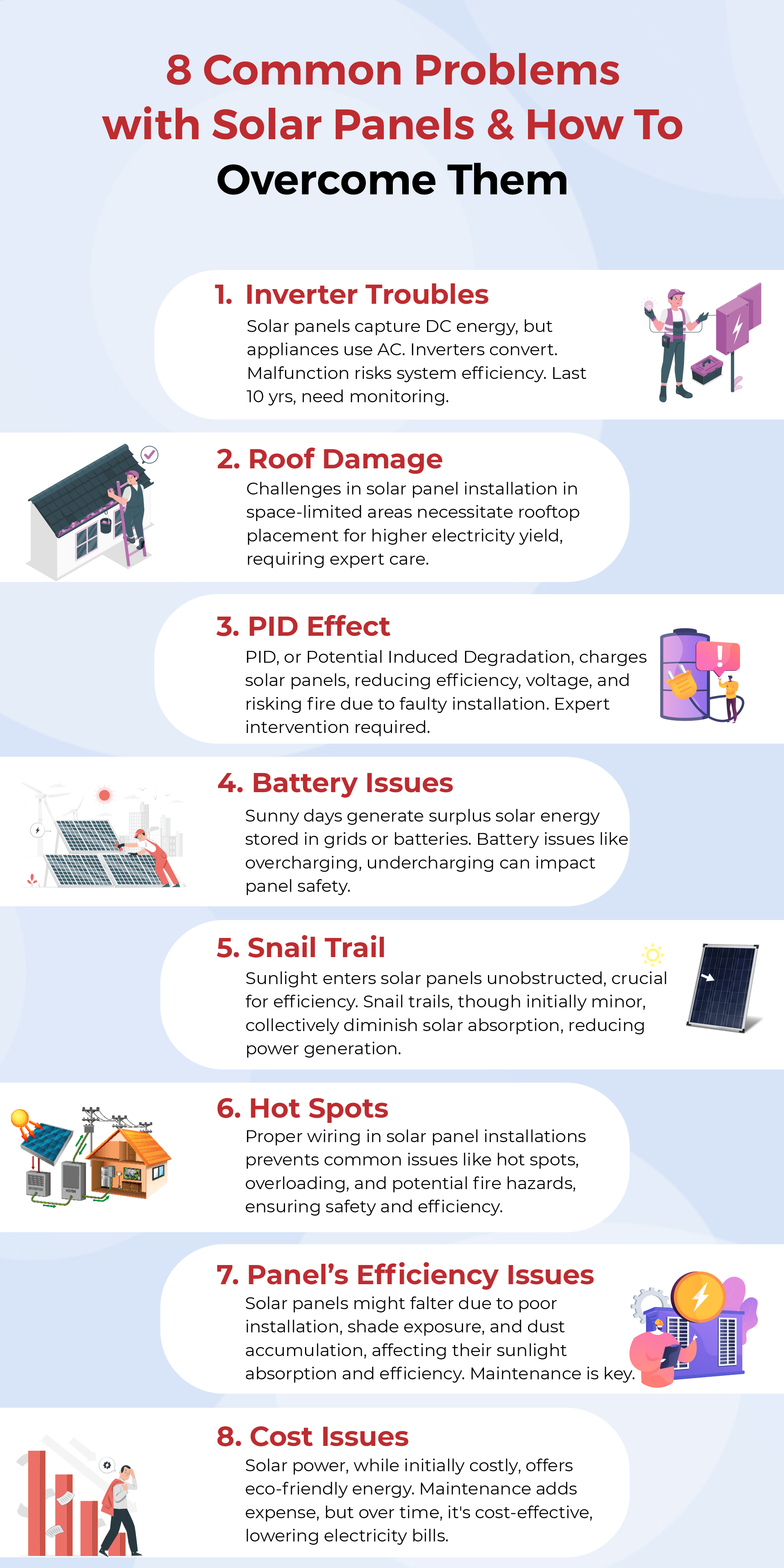 8 Common Problems with Solar Panels & How To Overcome Them

1. Inverter Troubles
Solar panels capture DC energy, but appliances use AC. Inverters convert. Malfunction risks system efficiency. Last 10 yrs, need monitoring.

2. Roof Damage
Challenges in solar panel installation in space-limited areas necessitate rooftop placement for higher electricity yield, requiring expert care.

3. PID Effect
PID, or Potential Induced Degradation, charges solar panels, reducing efficiency, voltage, and risking fire due to faulty installation. Expert intervention required.

4. Battery Issues
Sunny days generate surplus solar energy stored in grids or batteries. Battery issues like overcharging, undercharging can impact panel safety.

5. Snail Trail
Sunlight enters solar panels unobstructed, crucial for efficiency. Snail trails, though initially minor, collectively diminish solar absorption, reducing power generation.

6. Hot Spots
Proper wiring in solar panel installations prevents common issues like hot spots, overloading, and potential fire hazards, ensuring safety and efficiency.

7. Panel's Efficiency Issues
Solar panels might falter due to poor installation, shade exposure, and dust accumulation, affecting their sunlight absorption and efficiency. Maintenance is key.

8. Cost Issues
Solar power, while initially costly, offers eco-friendly energy. Maintenance adds expense, but over time, it's cost-effective, lowering electricity bills.