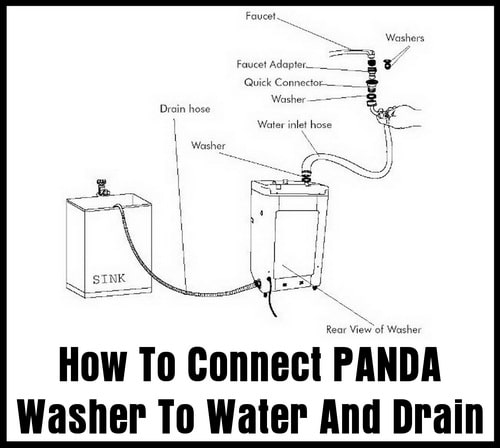 Faucet
Washers
Faucet Adapter
Quick Connector
Washer
Drain hose
Water inlet hose
Washer
SINK
Rear View of Washer

How To Connect PANDA Washer To Water And Drain