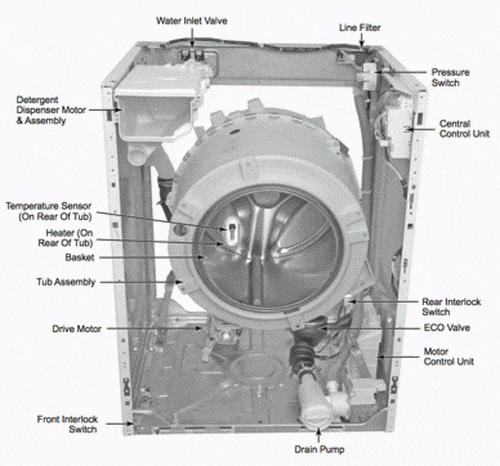 Water Inlet Valve
Line Filter
Pressure Switch
Detergent Dispenser Motor & Assembly
Central Control Unit
Temperature Sensor (On Rear Of Tub)
Heater (On Rear Of Tub)
Basket
Tub Assembly
Rear Interlock Switch
Drive Motor
ECO Valve
Motor Control Unit
Front Interlock Switch
Drain Pump