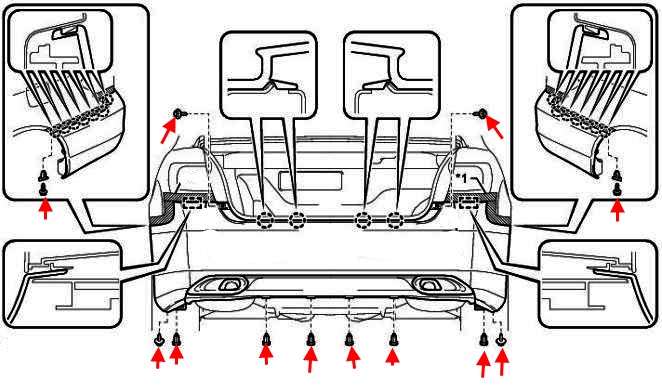 *1