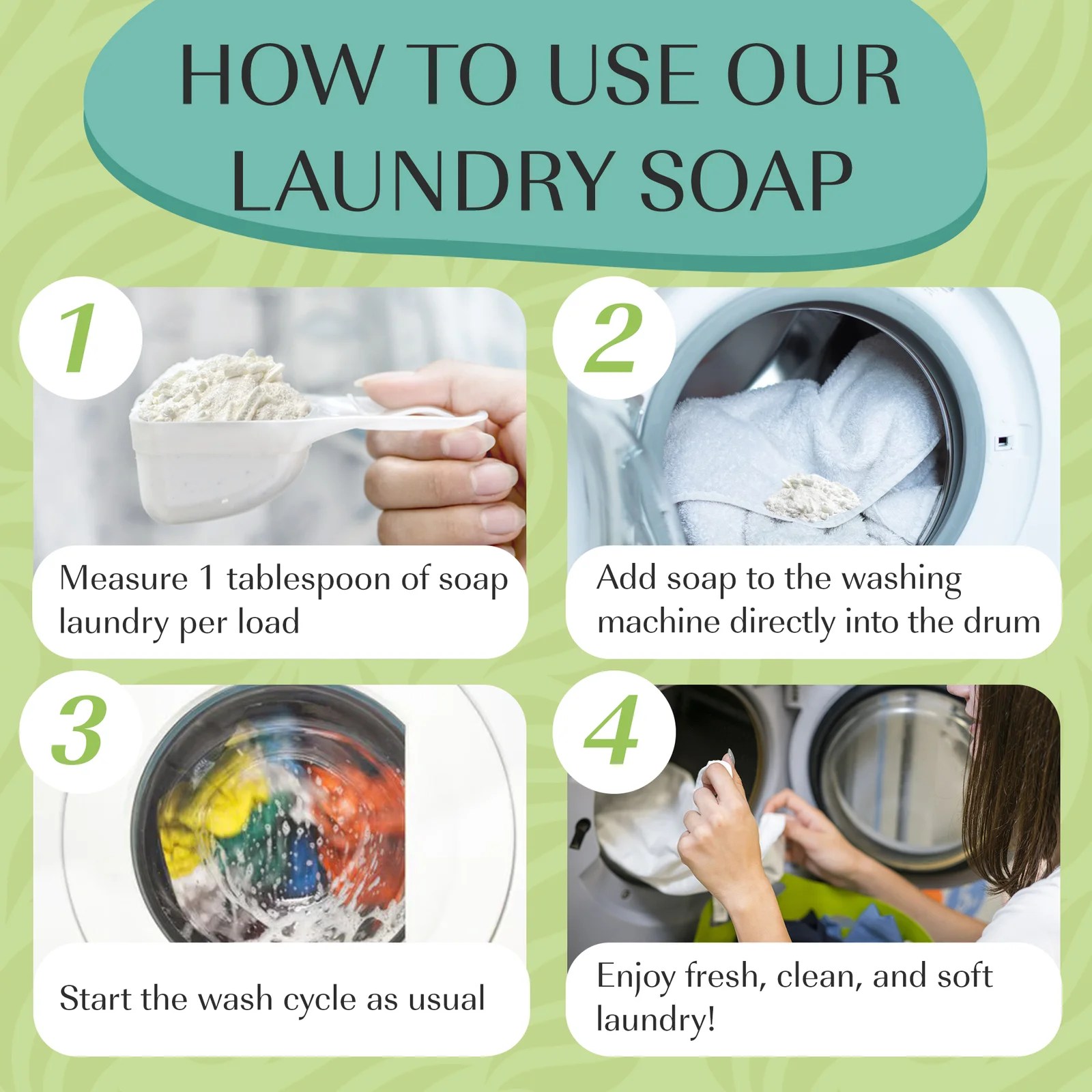 HOW TO USE OUR LAUNDRY SOAP

1

Measure 1 tablespoon of soap laundry per load

2

Add soap to the washing machine directly into the drum

3

Start the wash cycle as usual

4

Enjoy fresh, clean, and soft laundry!