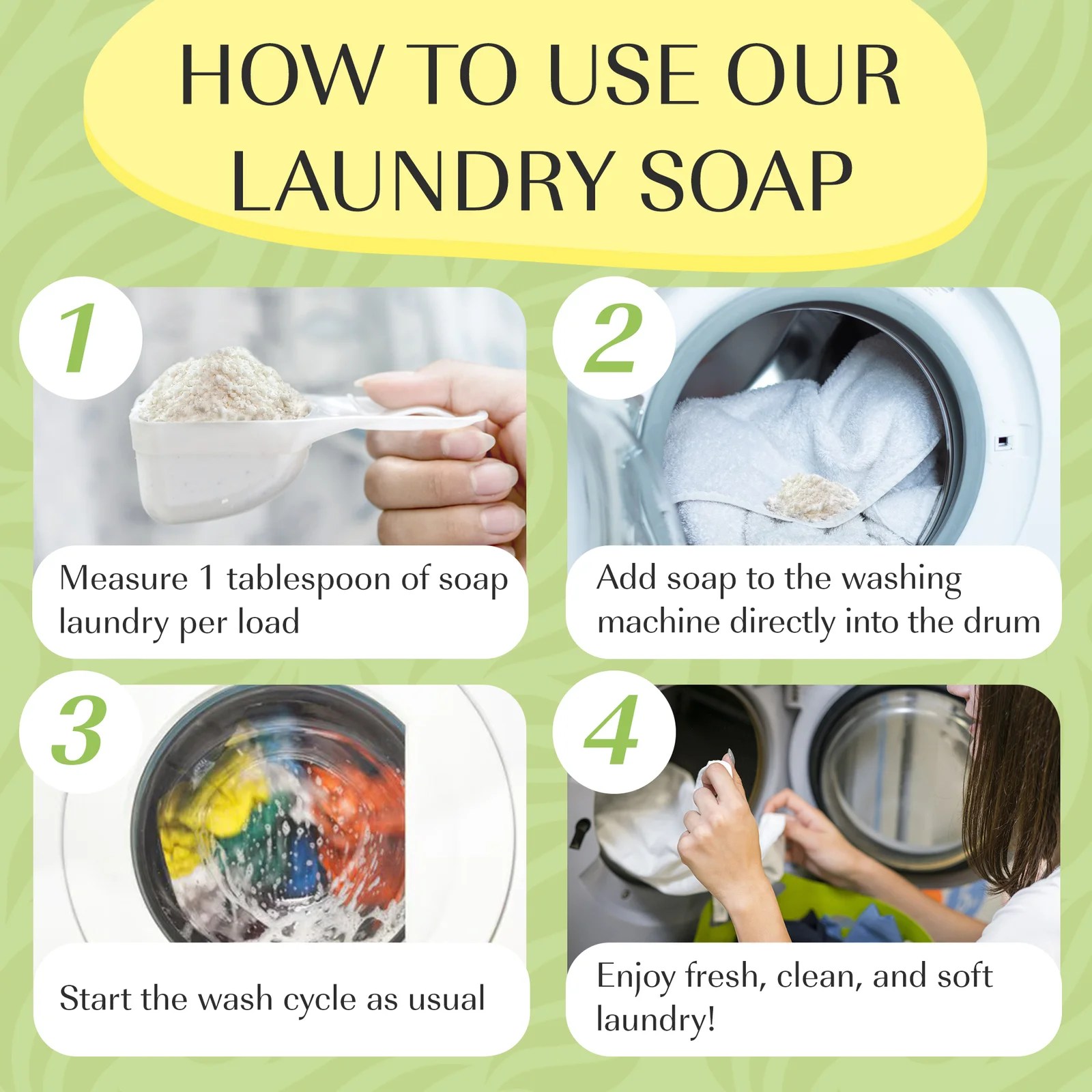 HOW TO USE OUR LAUNDRY SOAP

1

Measure 1 tablespoon of soap laundry per load

2

Add soap to the washing machine directly into the drum

3

Start the wash cycle as usual

4

Enjoy fresh, clean, and soft laundry!