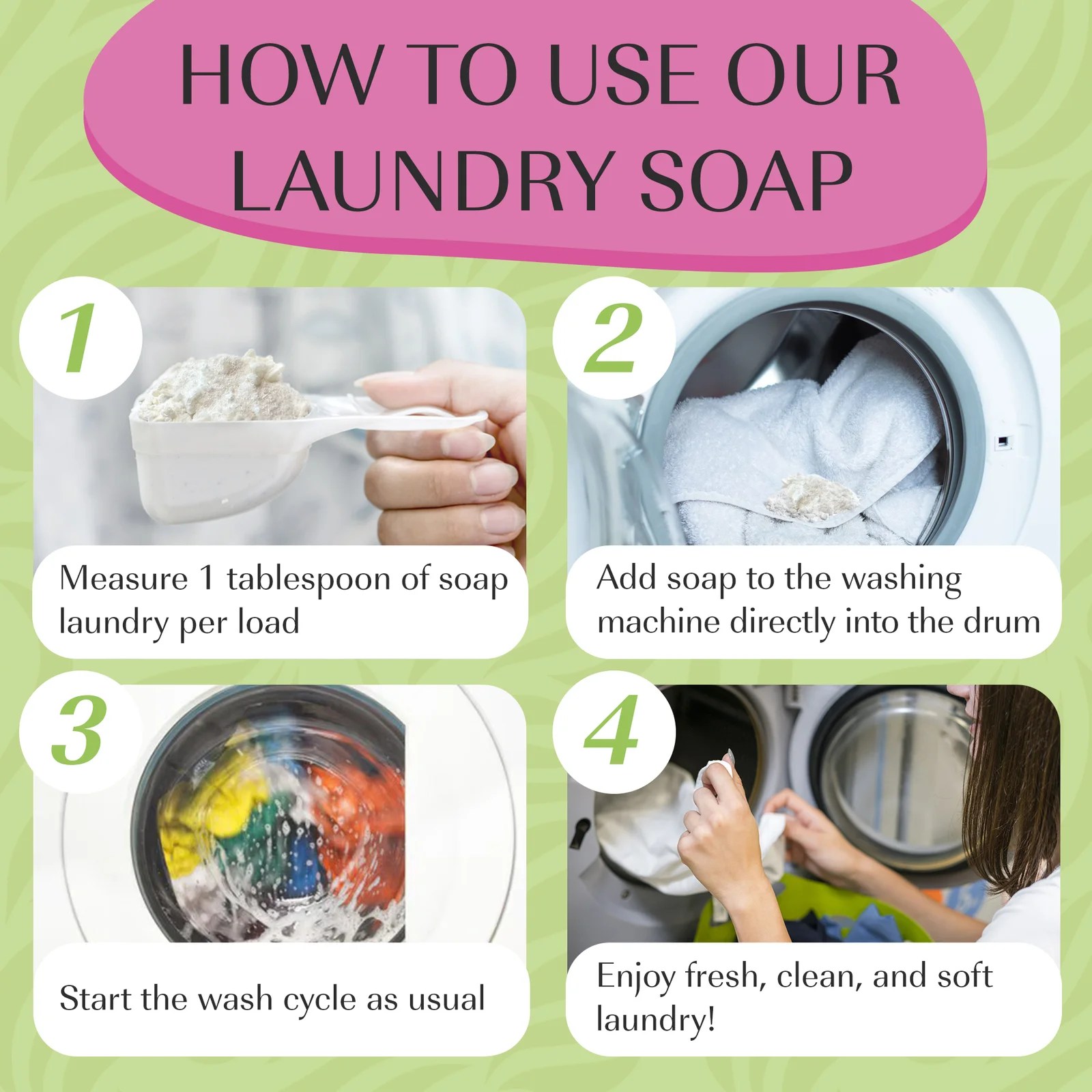 HOW TO USE OUR LAUNDRY SOAP

1

Measure 1 tablespoon of soap laundry per load

2

Add soap to the washing machine directly into the drum

3

Start the wash cycle as usual

4

Enjoy fresh, clean, and soft laundry!