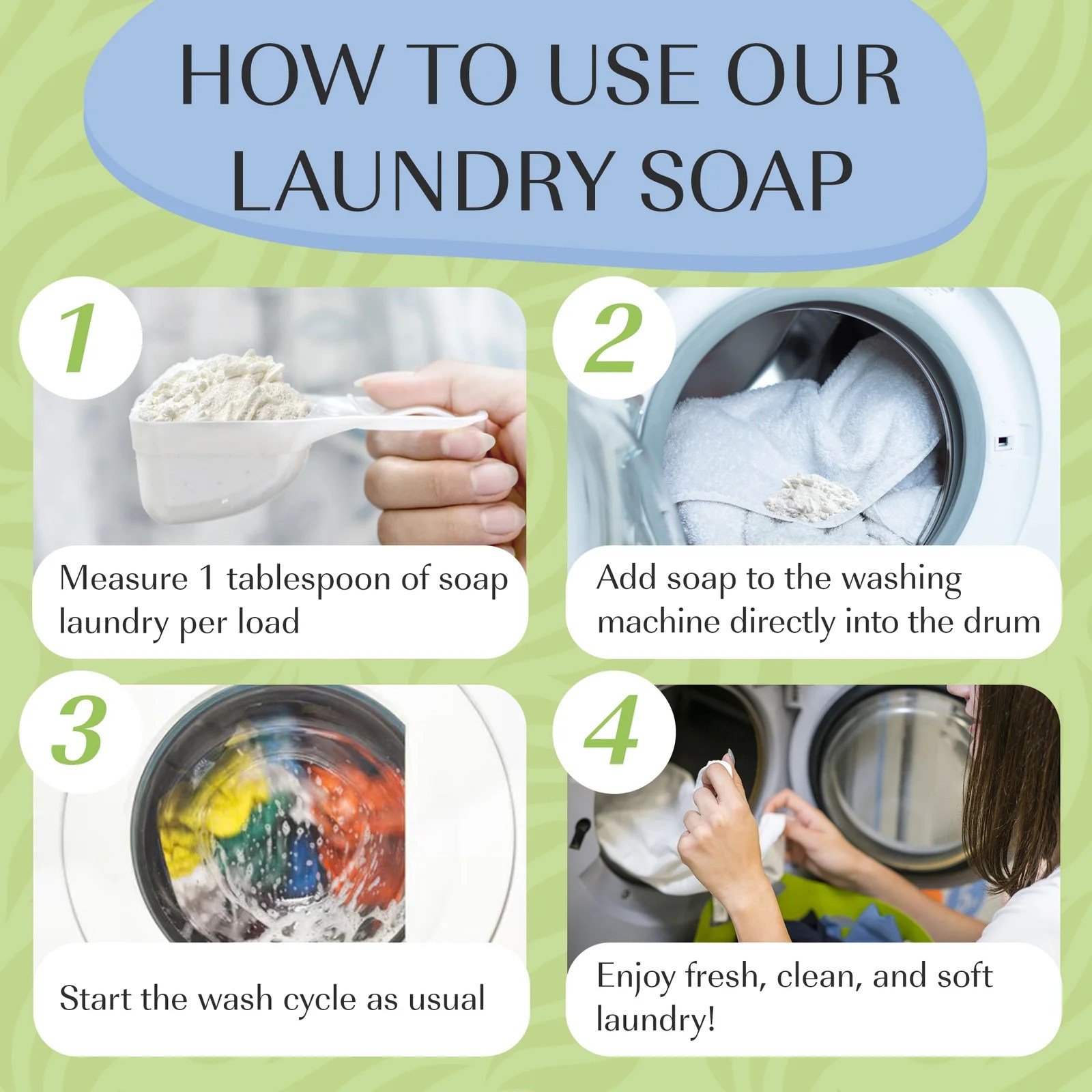 HOW TO USE OUR LAUNDRY SOAP

1

Measure 1 tablespoon of soap laundry per load

2

Add soap to the washing machine directly into the drum

3

Start the wash cycle as usual

4

Enjoy fresh, clean, and soft laundry!