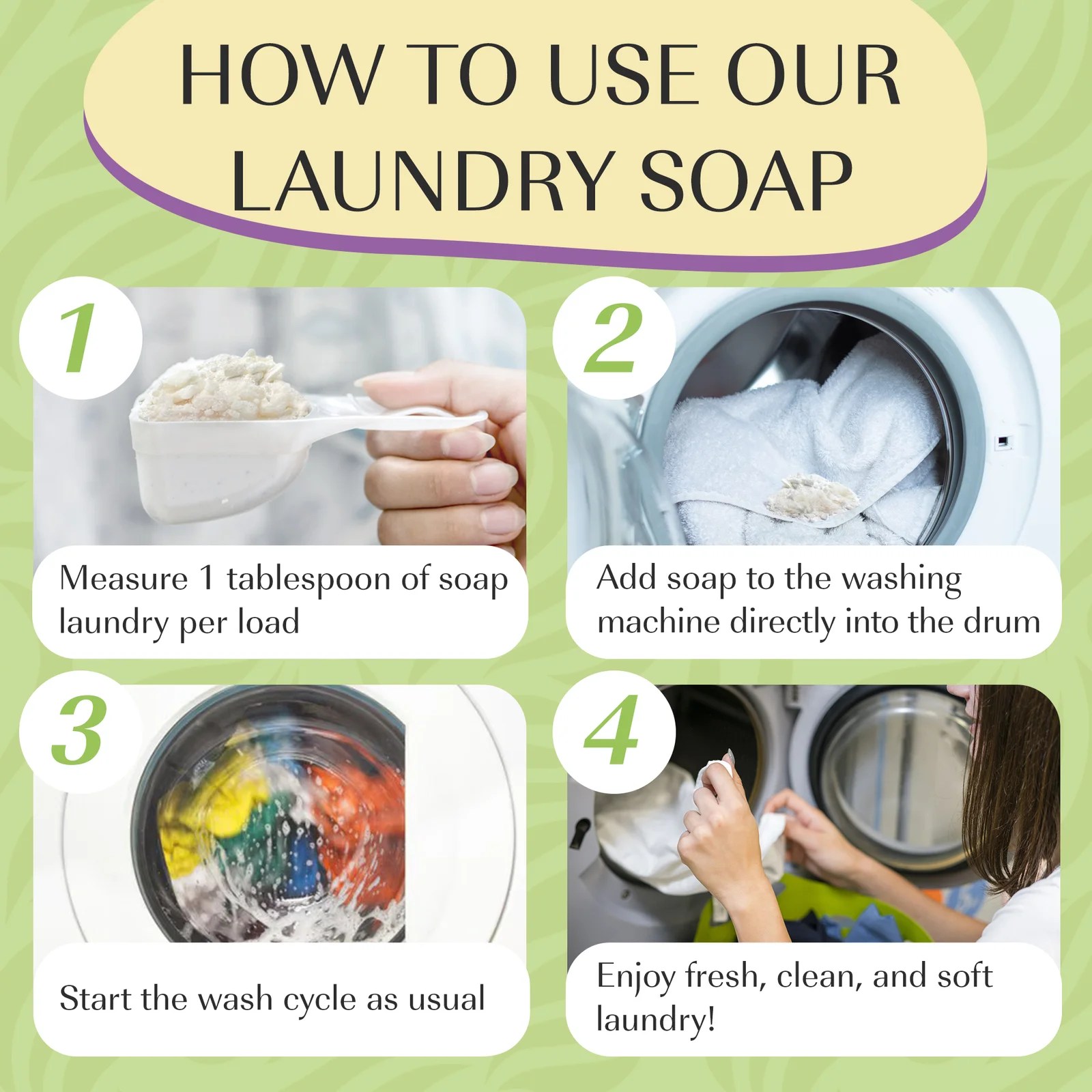 HOW TO USE OUR LAUNDRY SOAP

1

Measure 1 tablespoon of soap laundry per load

2

Add soap to the washing machine directly into the drum

3

Start the wash cycle as usual

4

Enjoy fresh, clean, and soft laundry!