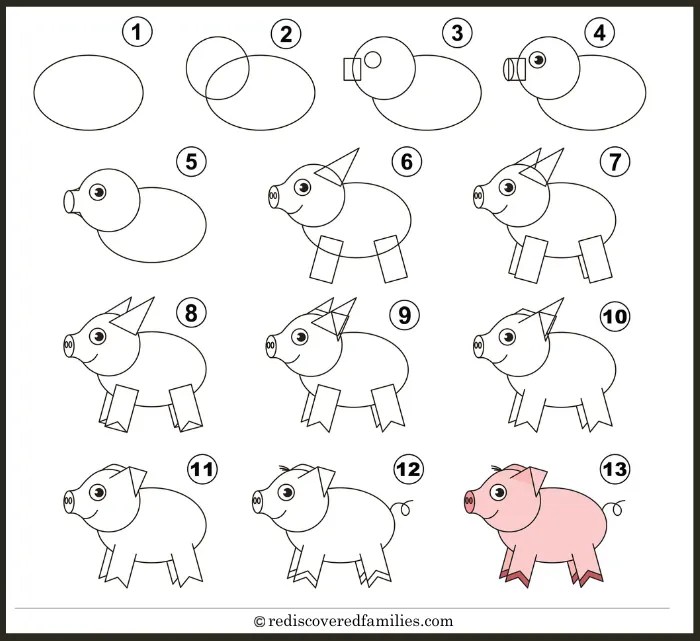 1
2
3
4
5
6
7
8
9
10
11
12
13

© rediscoveredfamilies.com