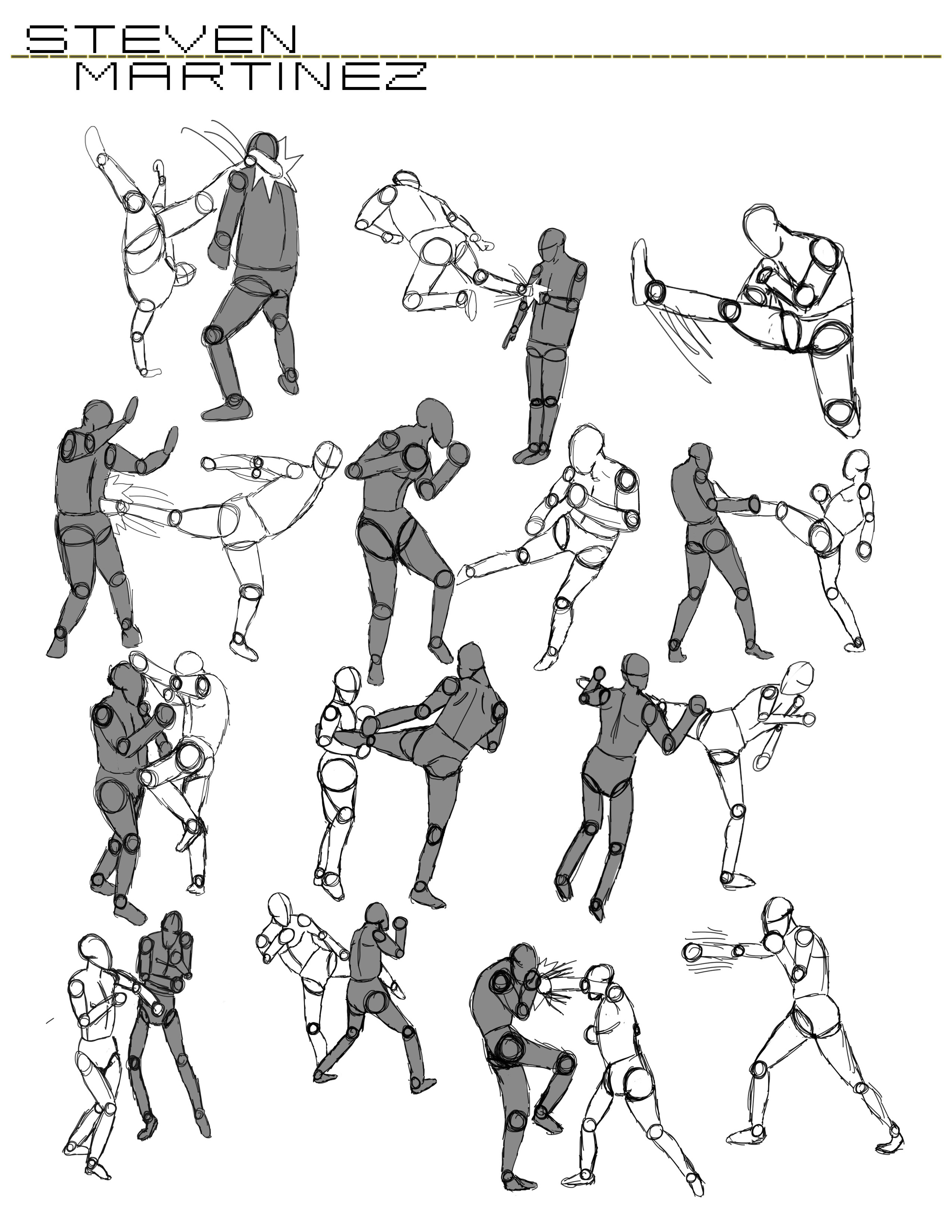 STEVEN
MARTINEZ