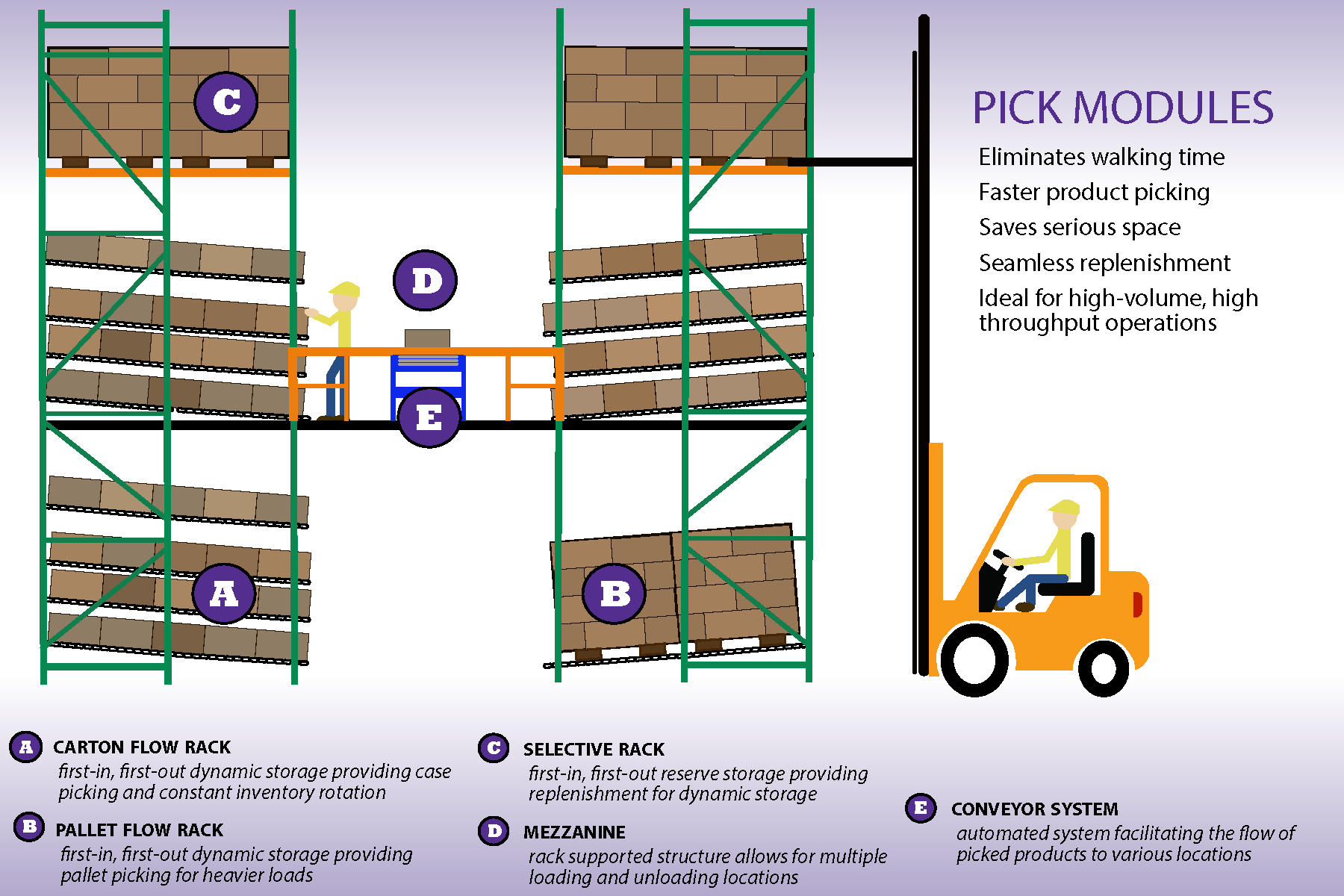 C

D

E

A

B

PICK MODULES

Eliminates walking time

Faster product picking

Saves serious space

Seamless replenishment

Ideal for high-volume, high throughput operations

A CARTON FLOW RACK
first-in, first-out dynamic storage providing case picking and constant inventory rotation

B PALLET FLOW RACK
first-in, first-out dynamic storage providing pallet picking for heavier loads

C SELECTIVE RACK
first-in, first-out reserve storage providing replenishment for dynamic storage

D MEZZANINE
rack supported structure allows for multiple loading and unloading locations

E CONVEYOR SYSTEM
automated system facilitating the flow of picked products to various locations